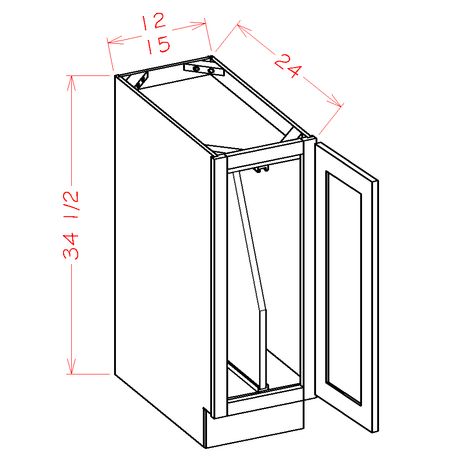 12
15
24
34 1/2