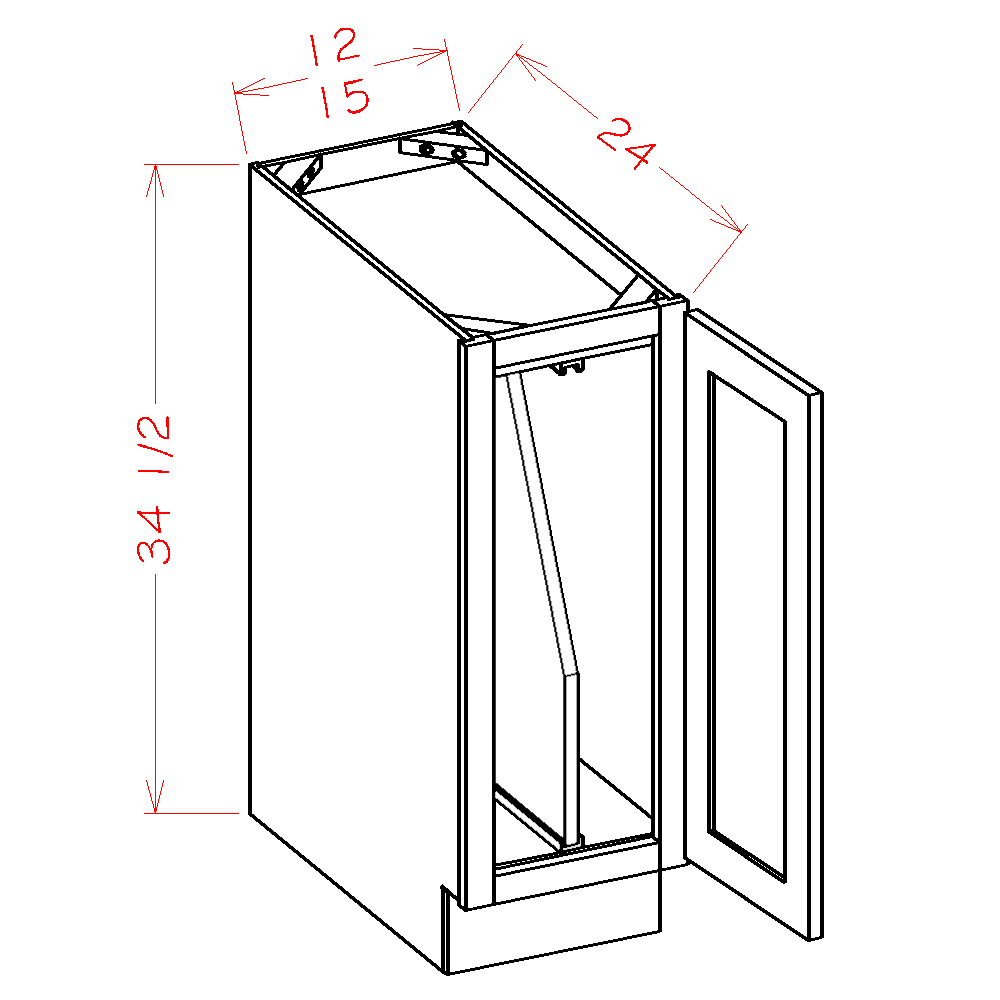 12
15
24
34 1/2